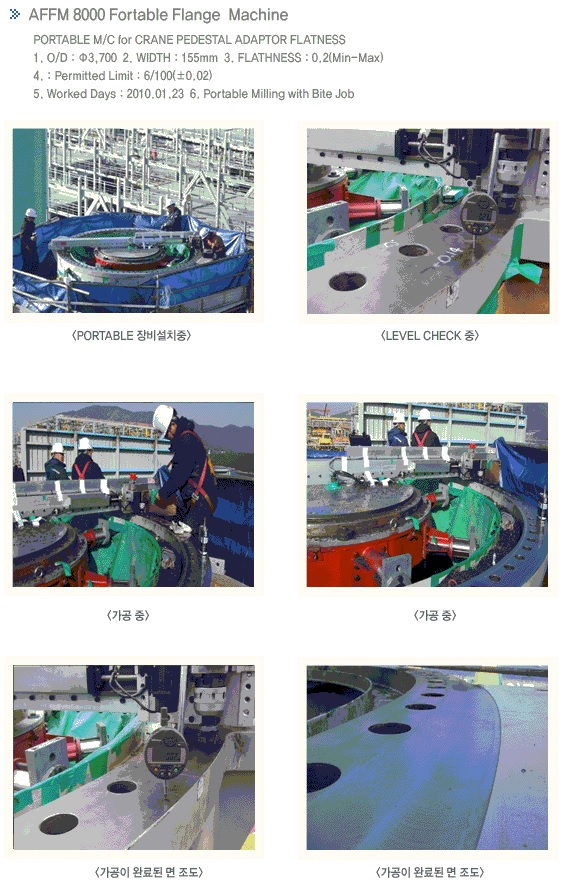 AFFM 8000 Fortable Flange Machine

PORTABLE M/C for CRANE PEDESTAL ADAPTOR FLATNESS
1. O/D : Φ3,700 2. WIDTH : 155mm 3. FLATHNESS : 0.2(Min-Max)
4. : Permitted Limit : 6/100(±0.02)
5. Worked Days : 2010.01.23 6. Portable Milling with Bite Job

〈PORTABLE 장비설치중〉

〈LEVEL CHECK 중〉

〈가공 중〉

〈가공 중〉

〈가공이 완료된 면 조도〉

〈가공이 완료된 면 조도〉